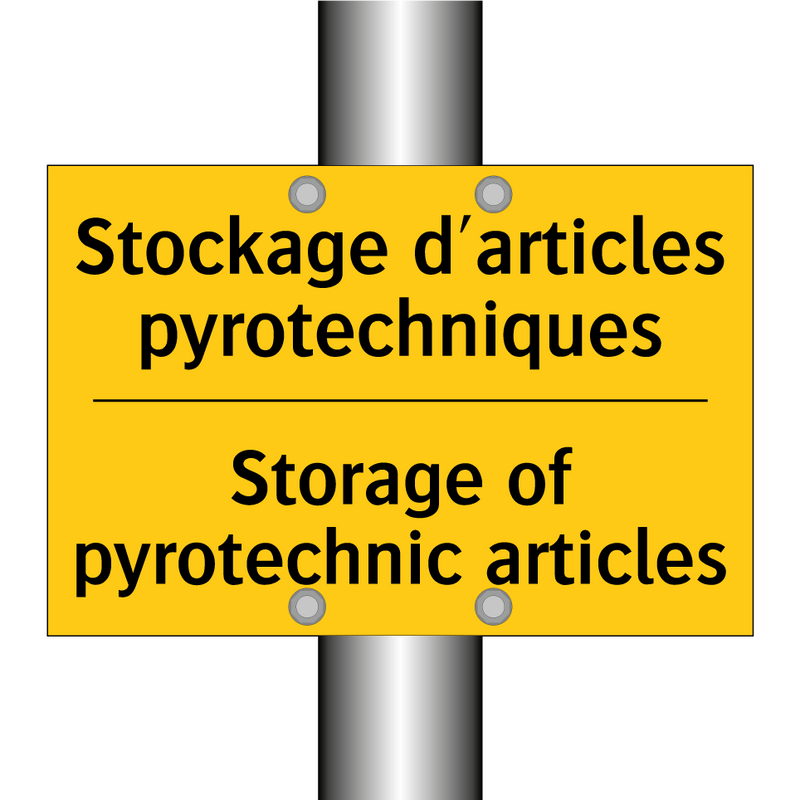 Stockage d'articles pyrotechniques

Storage of pyrotechnic articles