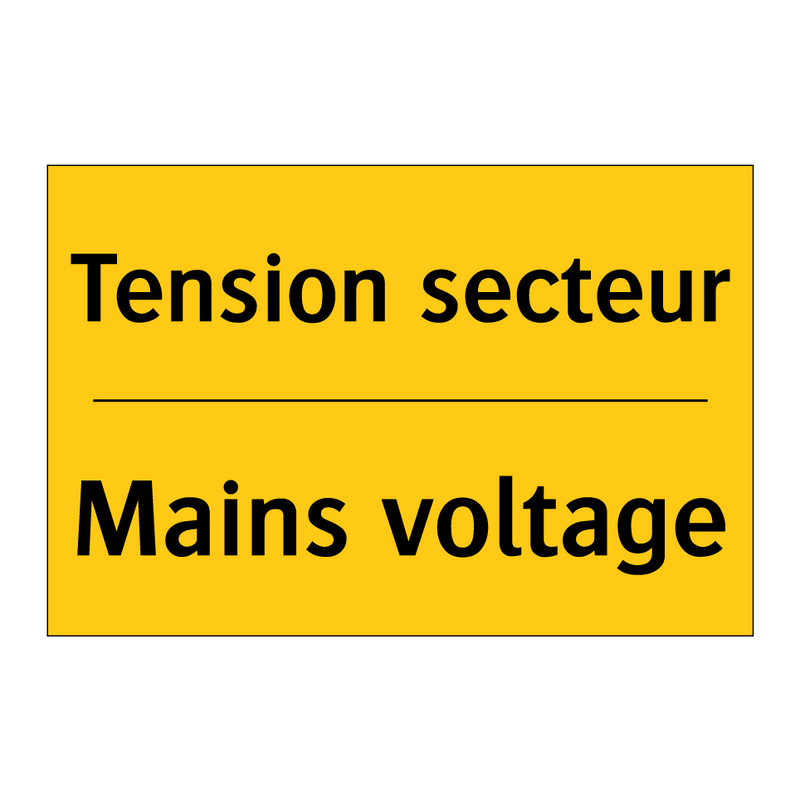 Tension secteur

Mains voltage