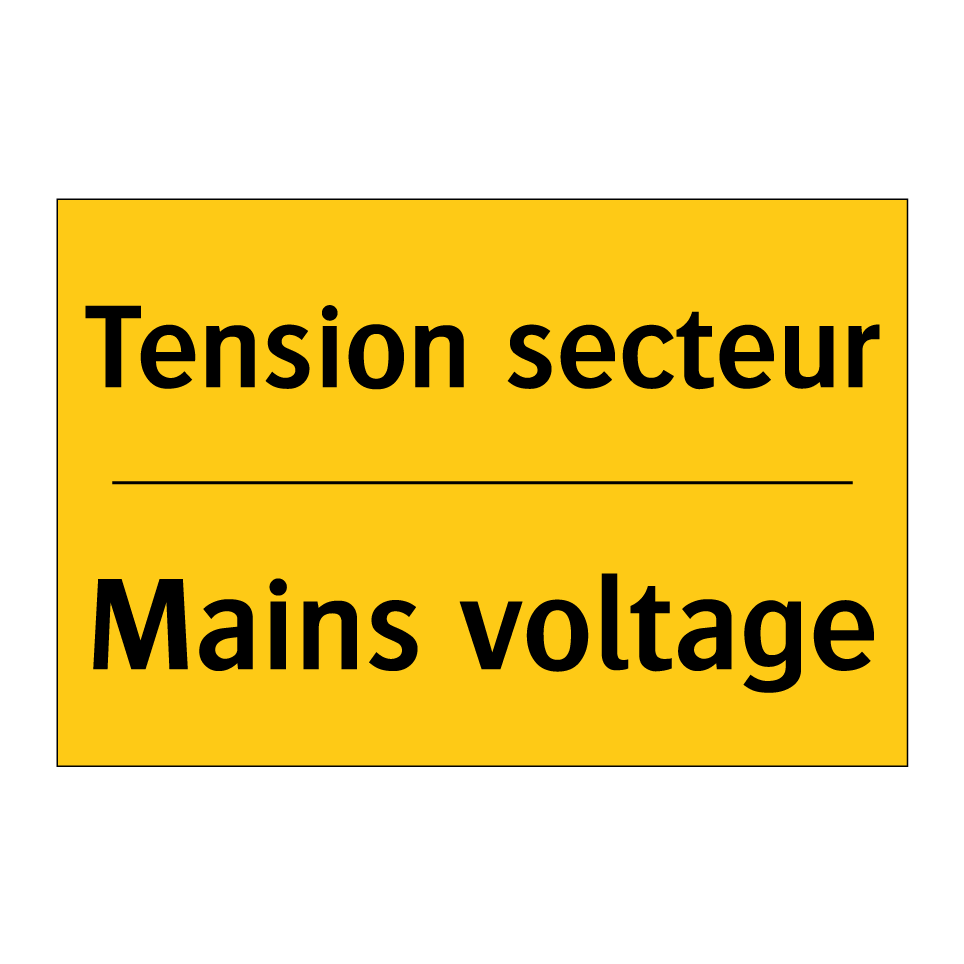 Tension secteur

Mains voltage