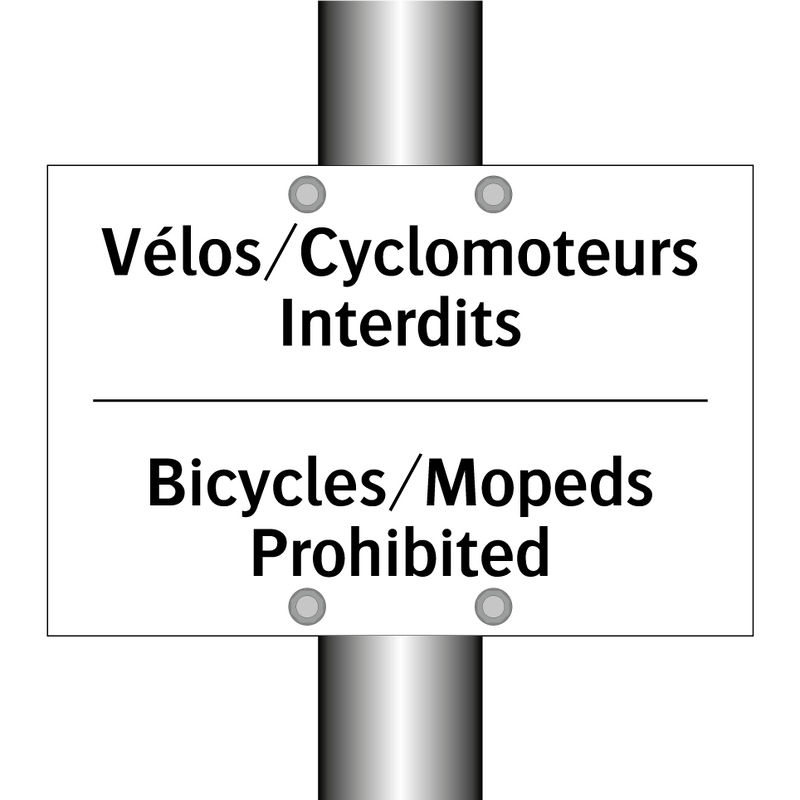 Vélos/Cyclomoteurs
Interdits

Bicycles/Mopeds
Prohibited