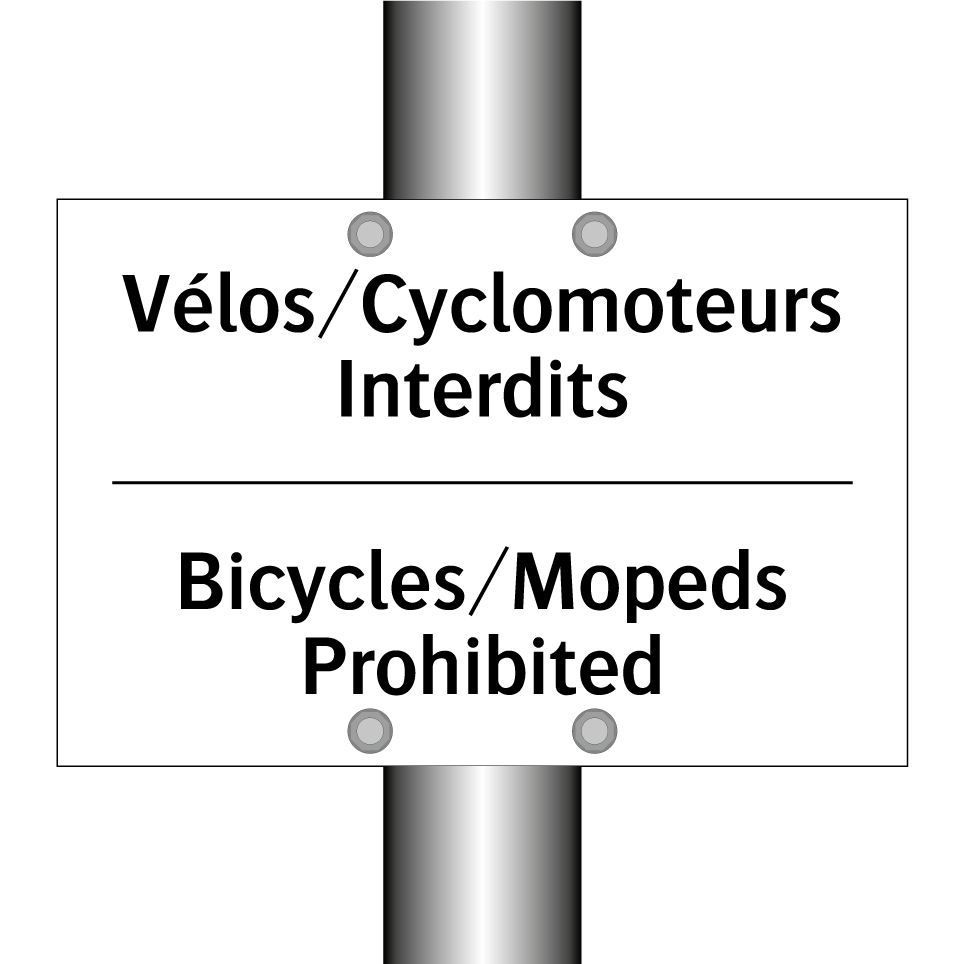 Vélos/Cyclomoteurs
Interdits

Bicycles/Mopeds
Prohibited