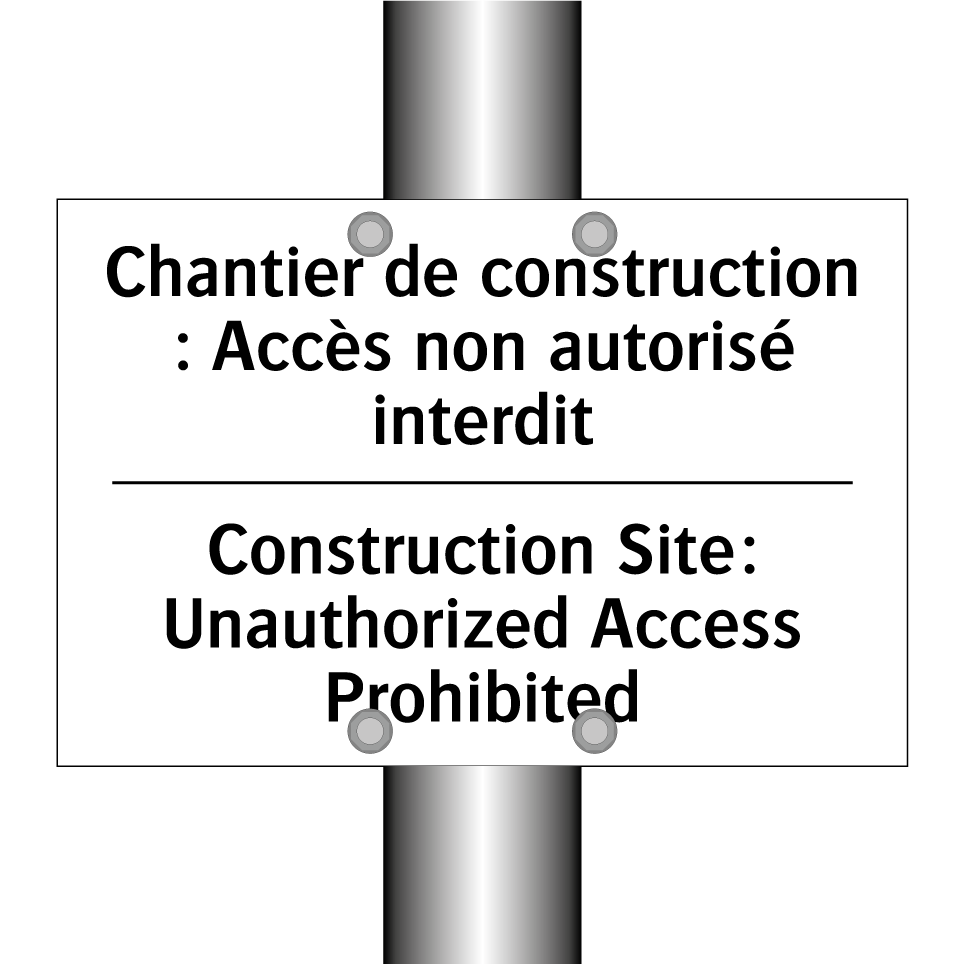 Chantier de construction : Accès non autorisé interdit

Construction Site: Unauthorized Access Prohibited