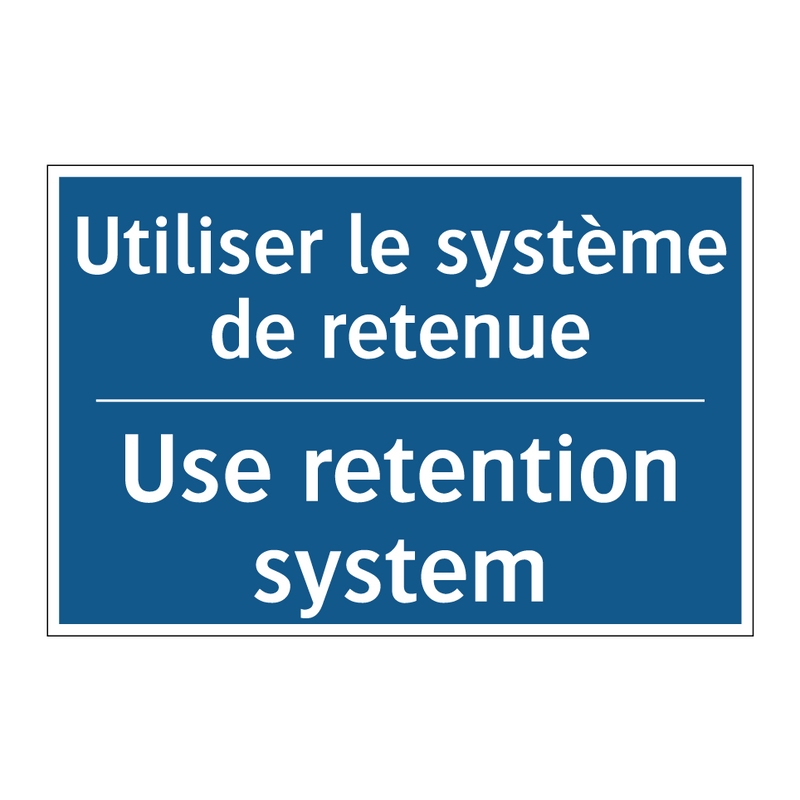 Utiliser le système de retenue

Use retention system