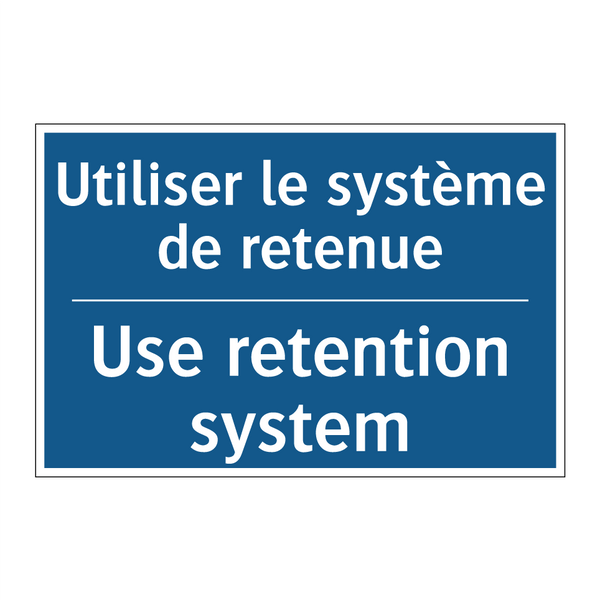 Utiliser le système de retenue

Use retention system